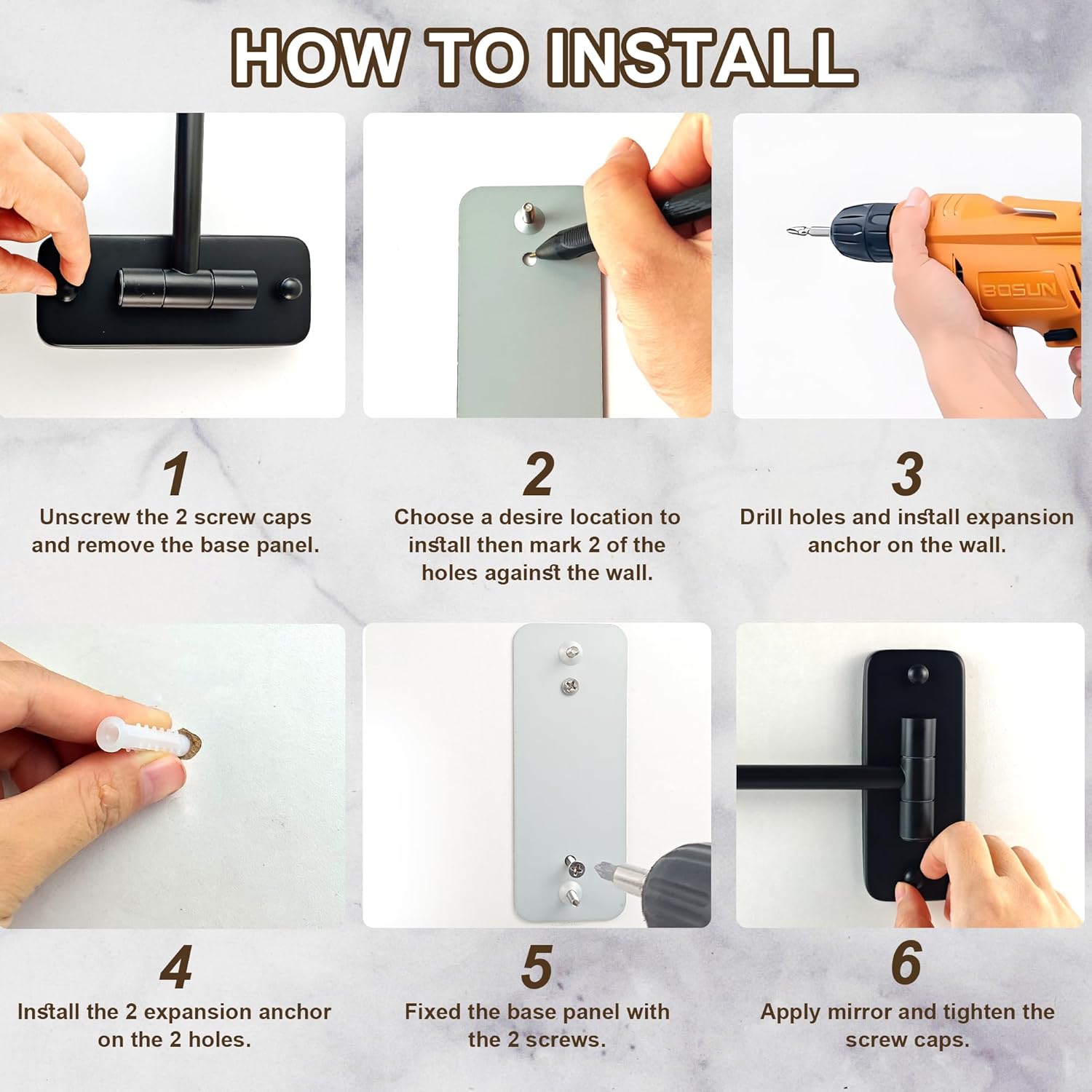 HOW TO INSTALL

BOSUN

1
Unscrew the 2 screw caps and remove the base panel.

2
Choose a desire location to install then mark 2 of the holes against the wall.

3
Drill holes and install expansion anchor on the wall.

4
Install the 2 expansion anchor on the 2 holes.

5
Fixed the base panel with the 2 screws.

6
Apply mirror and tighten the screw caps.