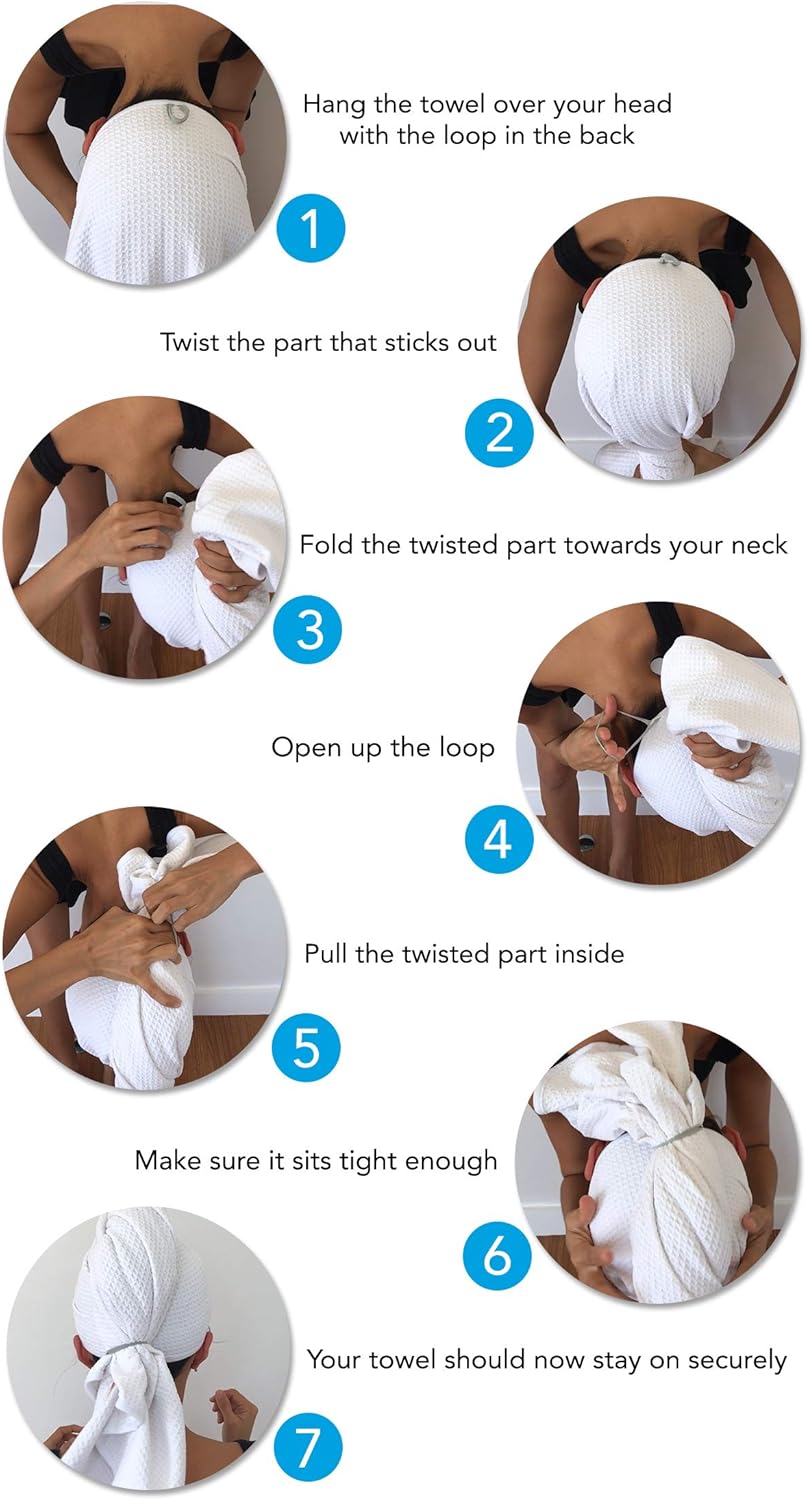 Hang the towel over your head with the loop in the back

1

Twist the part that sticks out

2

Fold the twisted part towards your neck

3

Open up the loop

4

Pull the twisted part inside

5

Make sure it sits tight enough

6

Your towel should now stay on securely

7