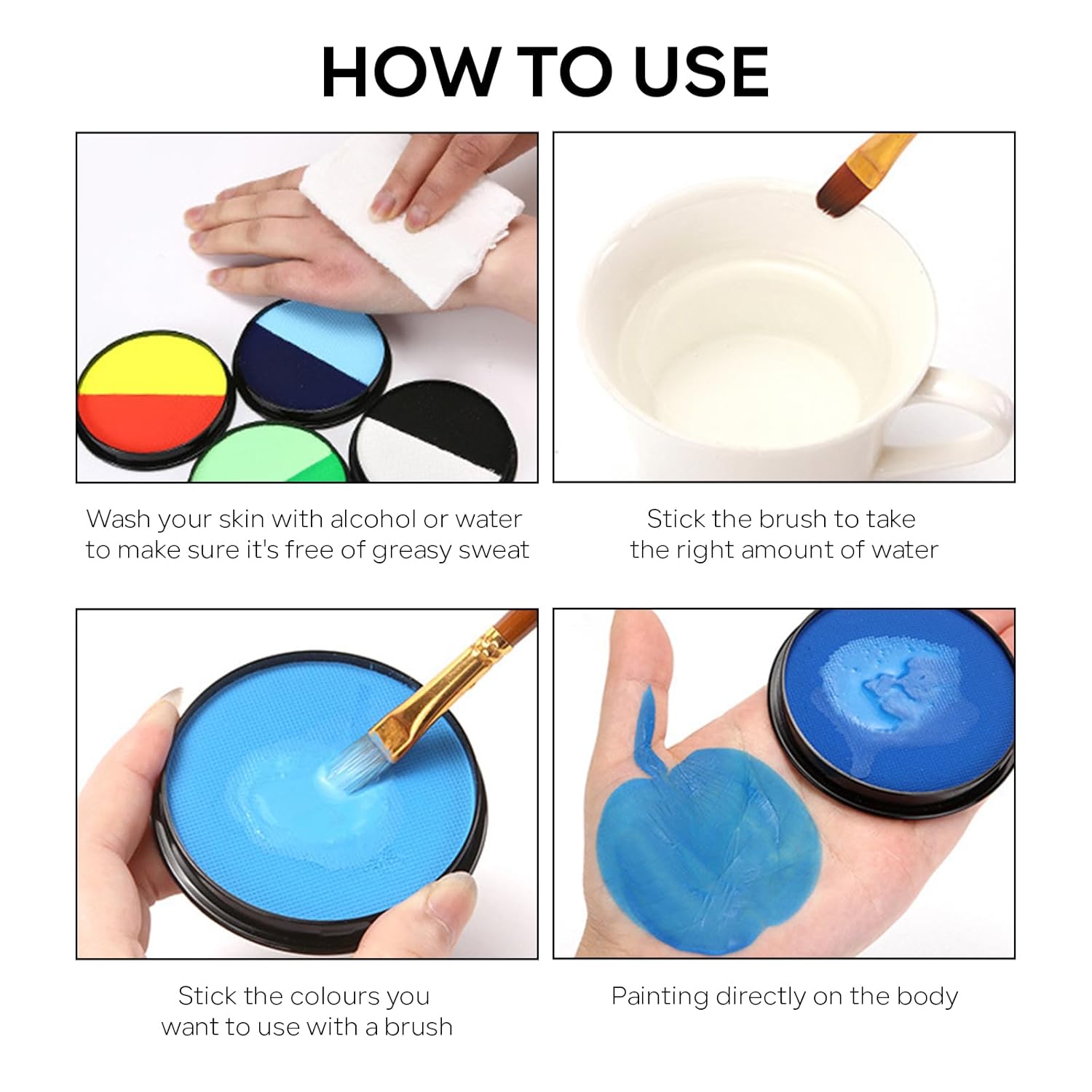 HOW TO USE

Wash your skin with alcohol or water to make sure it's free of greasy sweat

Stick the brush to take the right amount of water

Stick the colours you want to use with a brush

Painting directly on the body