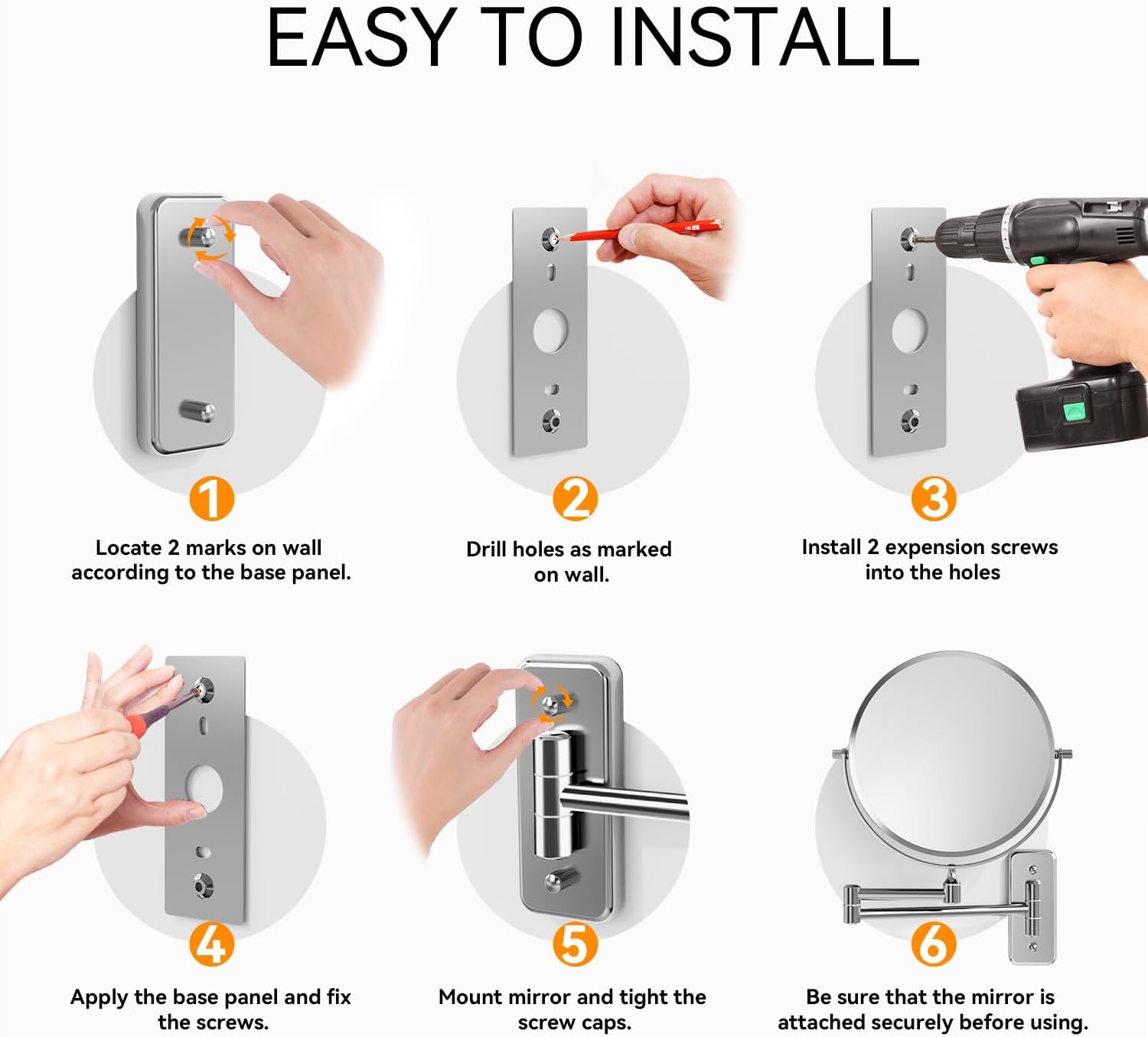 EASY TO INSTALL

1
Locate 2 marks on wall according to the base panel.

2
Drill holes as marked on wall.

3
Install 2 expension screws into the holes

4
Apply the base panel and fix the screws.

5
Mount mirror and tight the screw caps.

6
Be sure that the mirror is attached securely before using.