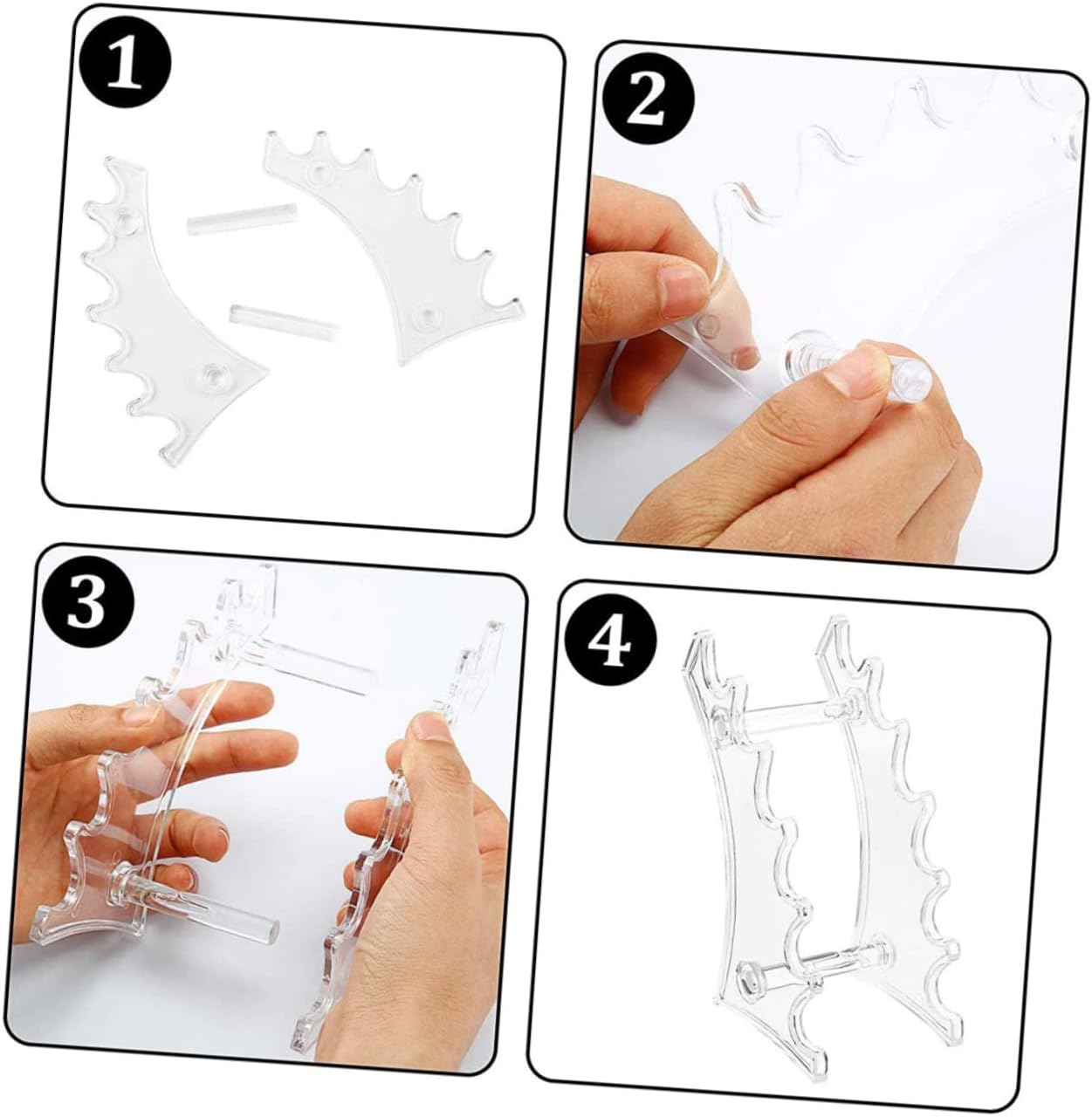 1

2

3

4