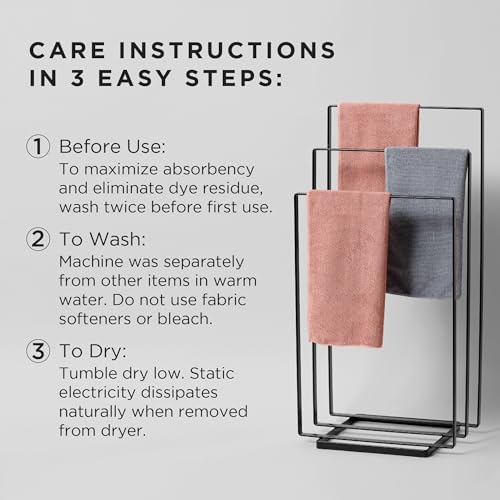 CARE INSTRUCTIONS
IN 3 EASY STEPS:

1 Before Use:
To maximize absorbency and eliminate dye residue, wash twice before first use.

2 To Wash:
Machine was separately from other items in warm water. Do not use fabric softeners or bleach.

3 To Dry:
Tumble dry low. Static electricity dissipates naturally when removed from dryer.