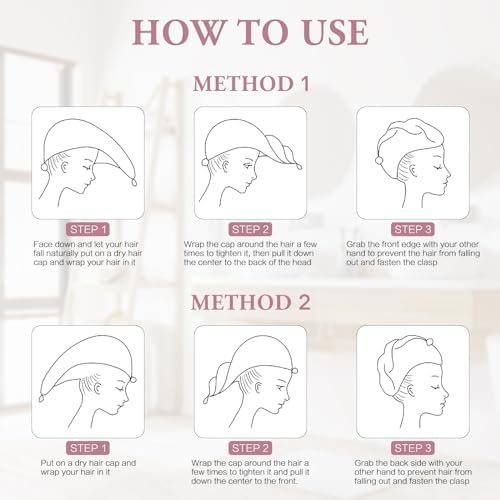 HOW TO USE

METHOD 1

STEP 1
Face down and let your hair fall naturally put on a dry hair cap and wrap your hair in it

STEP 2
Wrap the cap around the hair a few times to tighten it, then pull it down the center to the back of the head

STEP 3
Grab the front edge with your other hand to prevent the hair from falling out and fasten the clasp

METHOD 2

STEP 1
Put on a dry hair cap and wrap your hair in it

STEP 2
Wrap the cap around the hair a few times to tighten it and pull it down the center to the front.

STEP 3
Grab the back side with your other hand to prevent hair from falling out and fasten the clasp