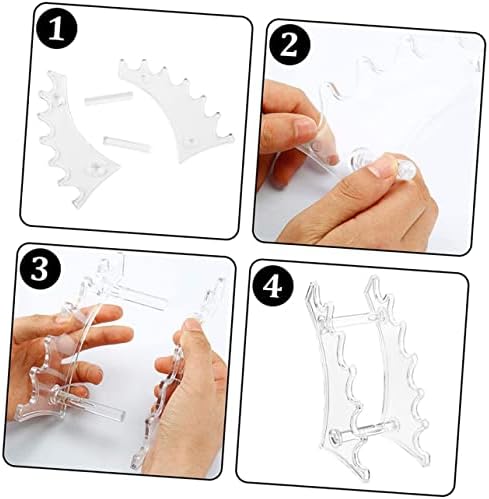 1

2

3

4