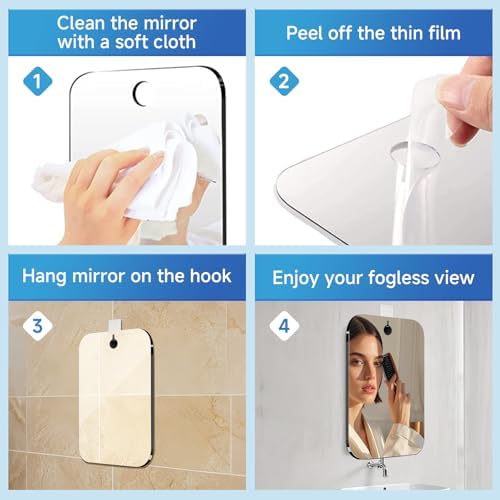 Clean the mirror with a soft cloth

1

Peel off the thin film

2

Hang mirror on the hook

3

Enjoy your fogless view

4